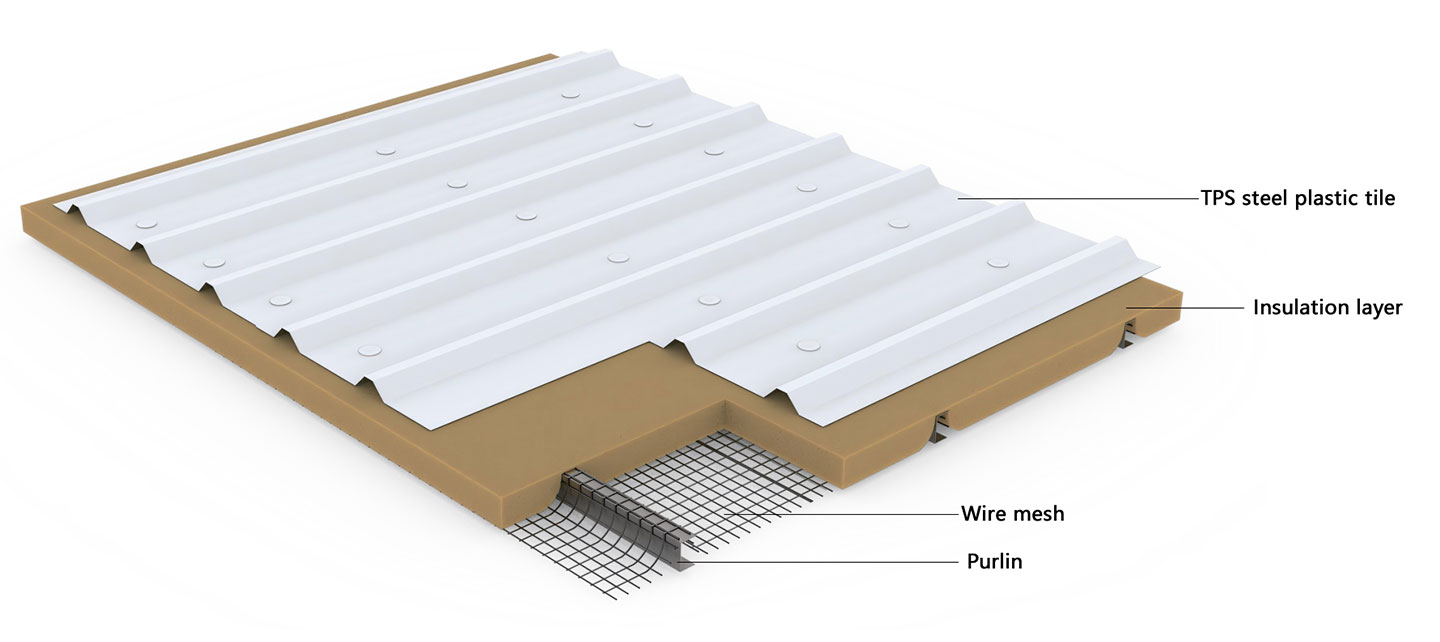 TPS steel plastic tile
Insulation layer
Wire mesh
Purlin